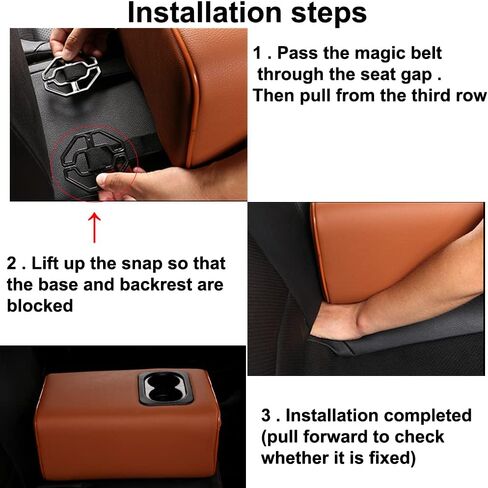 Installation steps

1 . Pass the magic belt through the seat gap . Then pull from the third row

2 . Lift up the snap so that the base and backrest are blocked

3 . Installation completed (pull forward to check whether it is fixed)