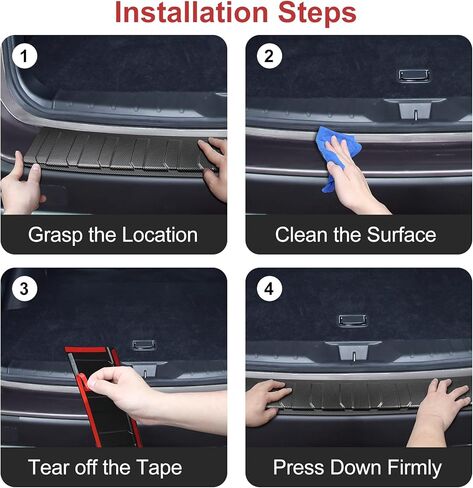 Installation Steps

1
Grasp the Location

2
Clean the Surface

3
Tear off the Tape

4
Press Down Firmly