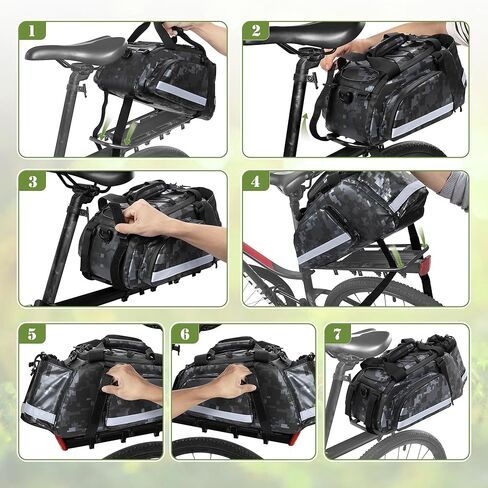 1

2

3

4

5

6

7