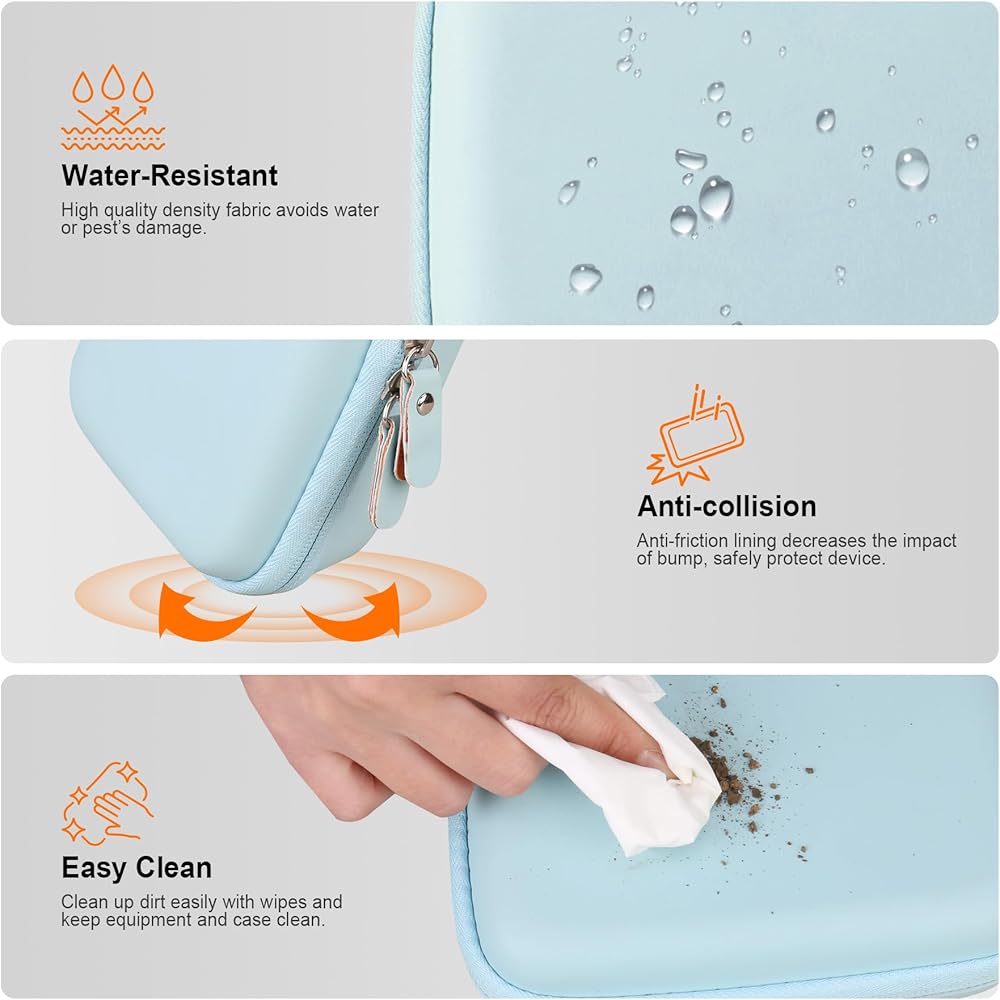 Water-Resistant

High quality density fabric avoids water or pest's damage.

Anti-collision

Anti-friction lining decreases the impact of bump, safely protect device.

Easy Clean

Clean up dirt easily with wipes and keep equipment and case clean.