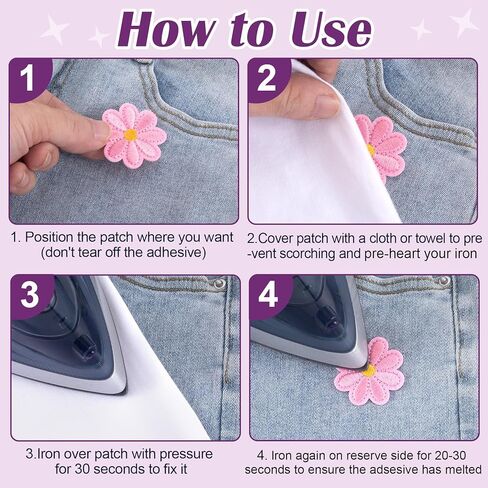 How to Use

1

1. Position the patch where you want (don't tear off the adhesive)

2

2.Cover patch with a cloth or towel to pre-vent scorching and pre-heart your iron

3

3.Iron over patch with pressure for 30 seconds to fix it

4

4. Iron again on reserve side for 20-30 seconds to ensure the adsesive has melted