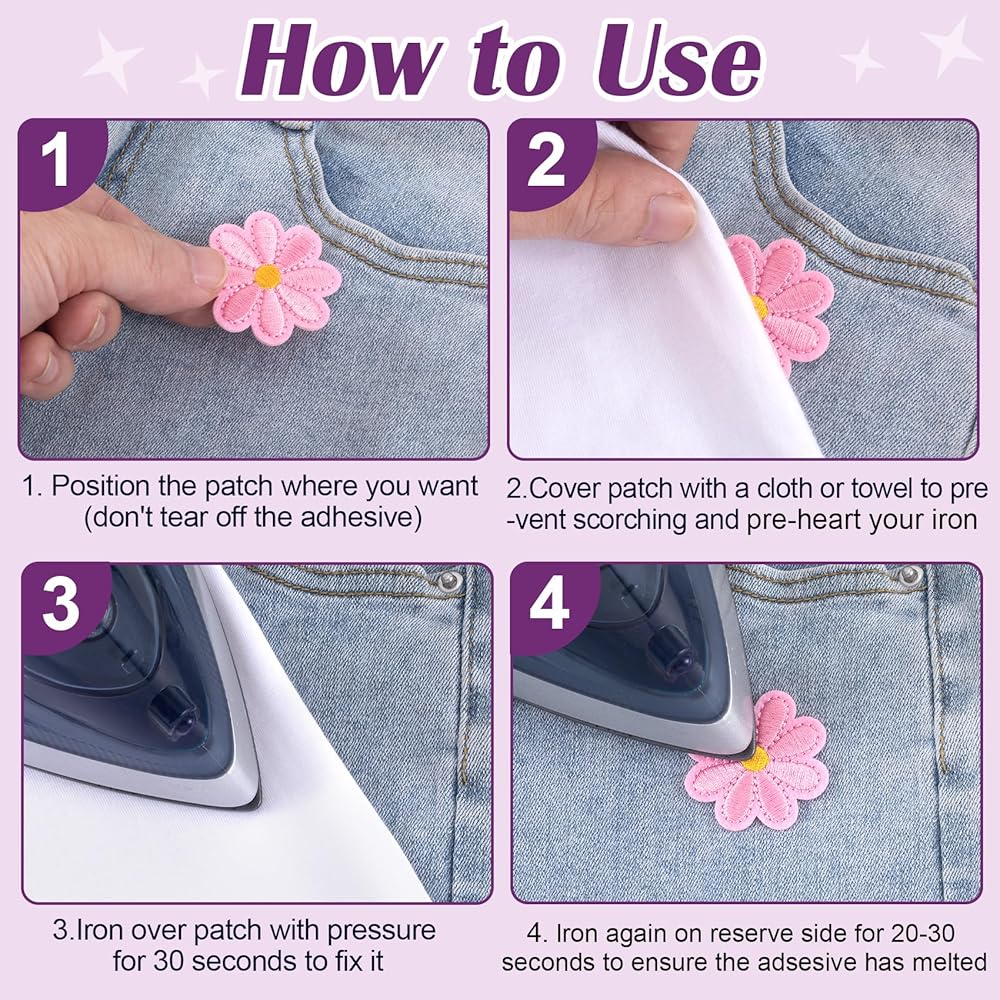 How to Use

1

1. Position the patch where you want (don't tear off the adhesive)

2

2.Cover patch with a cloth or towel to pre -vent scorching and pre-heart your iron

3

3.Iron over patch with pressure for 30 seconds to fix it

4

4. Iron again on reserve side for 20-30 seconds to ensure the adsesive has melted