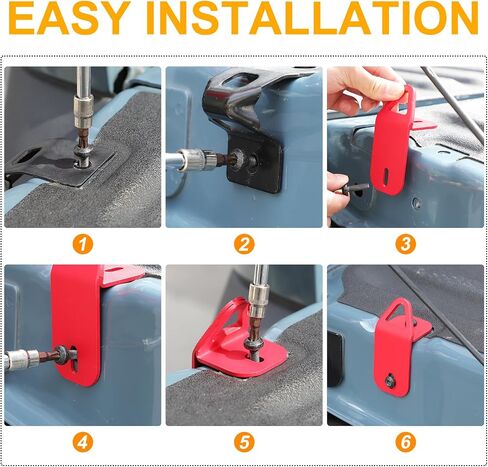 EASY INSTALLATION

1

2

3

4

5

6