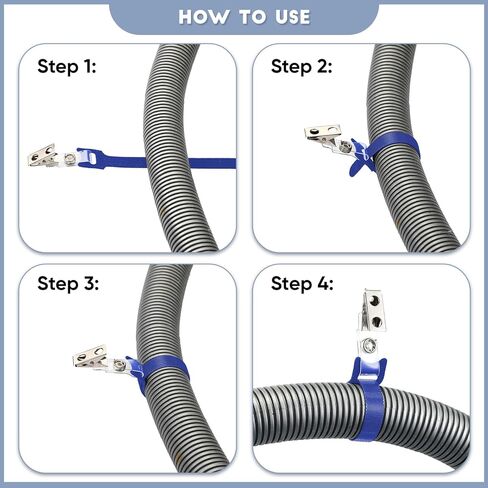 HOW TO USE

Step 1:

Step 2:

Step 3:

Step 4: