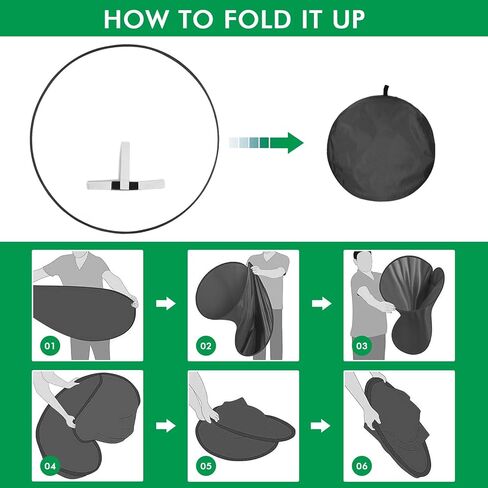 HOW TO FOLD IT UP

01

02

03

04

05

06