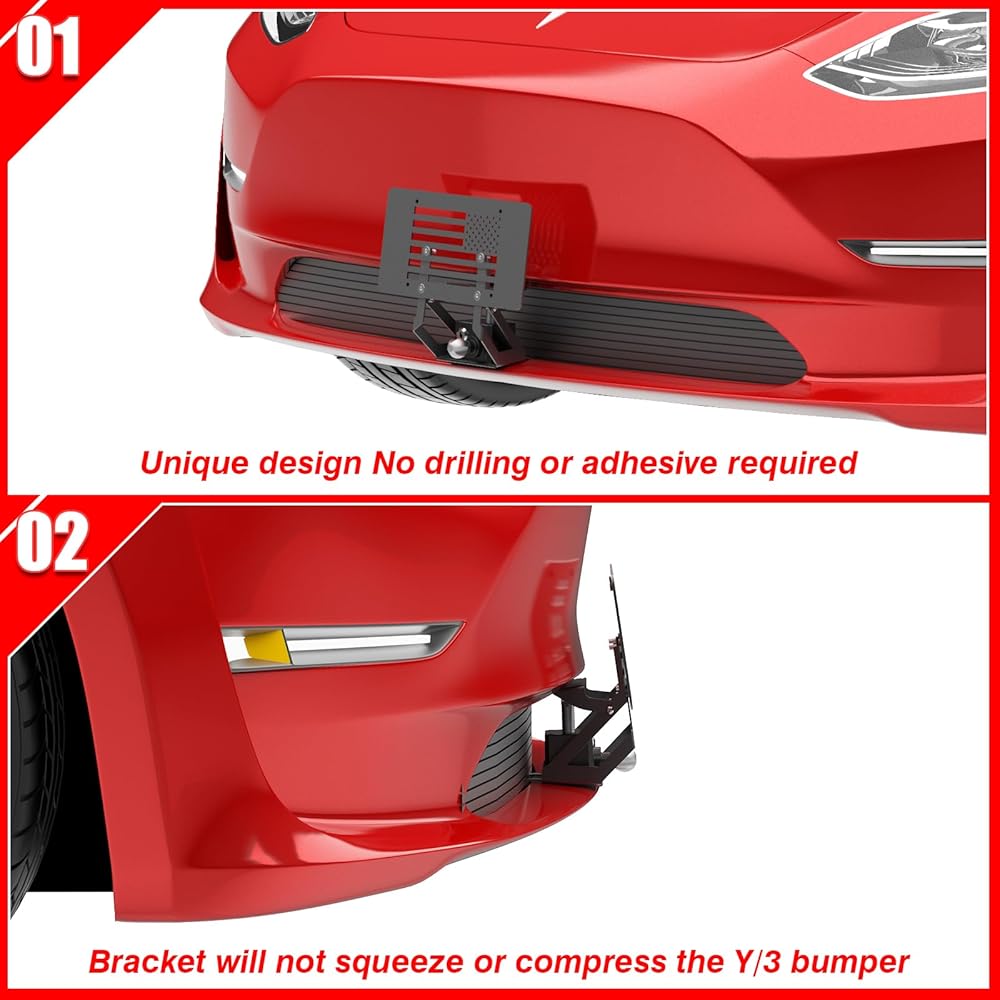 01

Unique design No drilling or adhesive required

02

Bracket will not squeeze or compress the Y/3 bumper