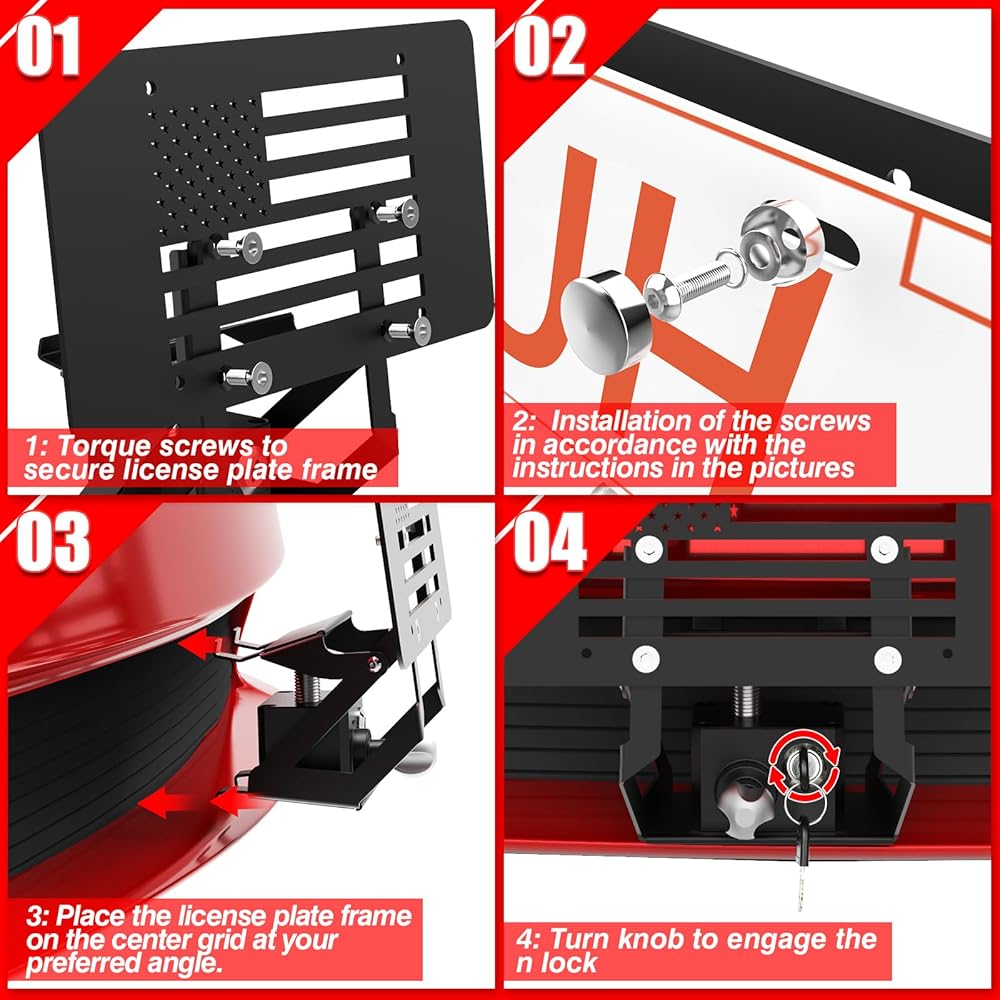 01

1: Torque screws to secure license plate frame

02

2: Installation of the screws in accordance with the instructions in the pictures

03

3: Place the license plate frame on the center grid at your preferred angle.

04

4: Turn knob to engage the n lock