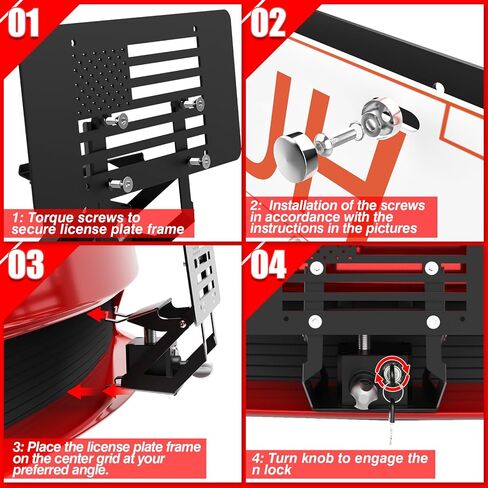 01

1: Torque screws to secure license plate frame

02

2: Installation of the screws in accordance with the instructions in the pictures

03

3: Place the license plate frame on the center grid at your preferred angle.

04

4: Turn knob to engage the n lock