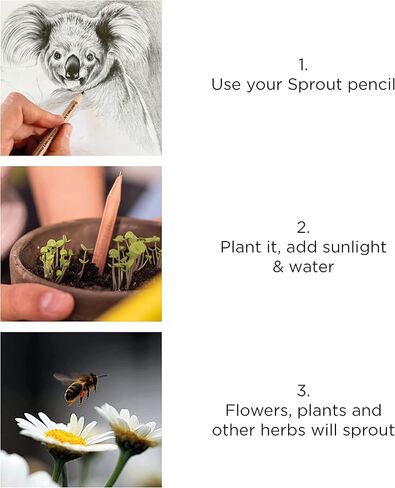 1.
Use your Sprout pencil

2.
Plant it, add sunlight & water

3.
Flowers, plants and other herbs will sprout