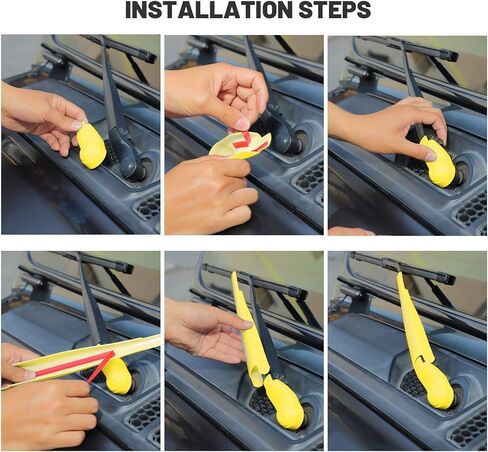 INSTALLATION STEPS