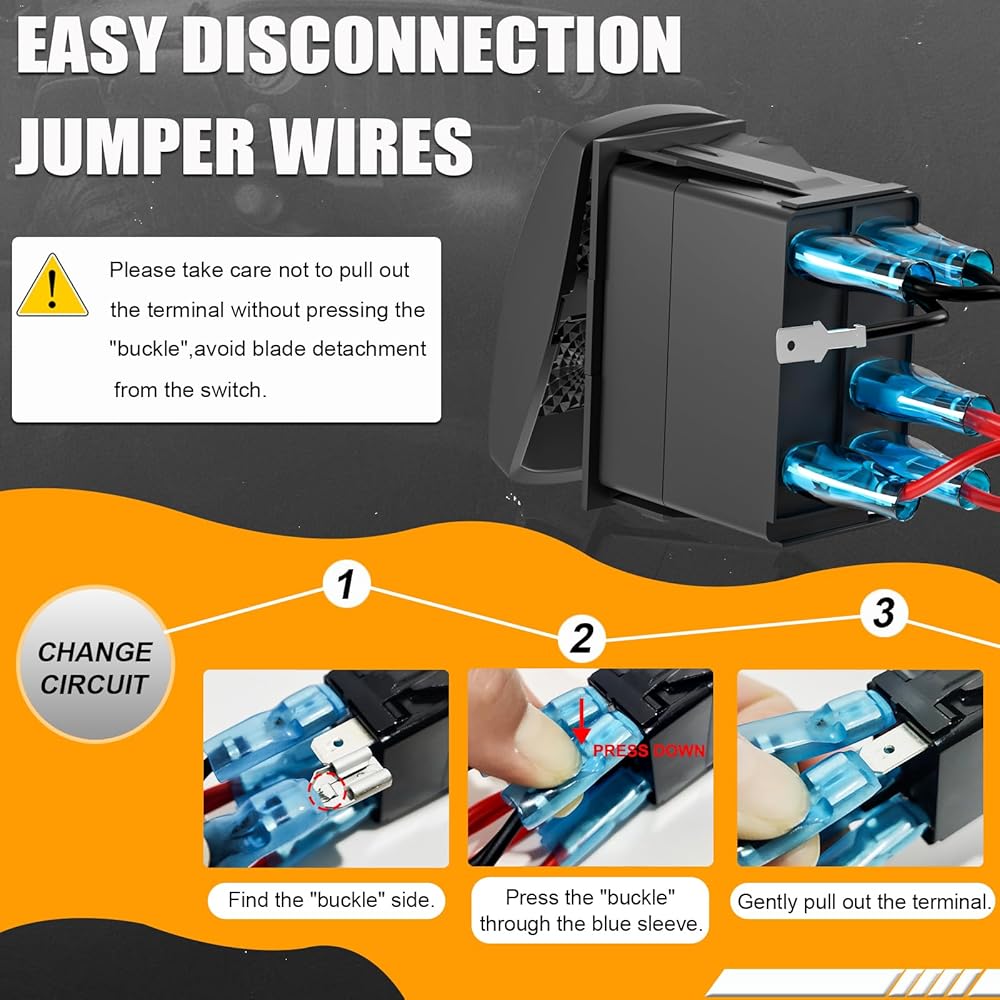 EASY DISCONNECTION JUMPER WIRES

Please take care not to pull out the terminal without pressing the "buckle",avoid blade detachment from the switch.

CHANGE CIRCUIT

1

2

3

PRESS DOWN

Find the "buckle" side.

Press the "buckle" through the blue sleeve.

Gently pull out the terminal.