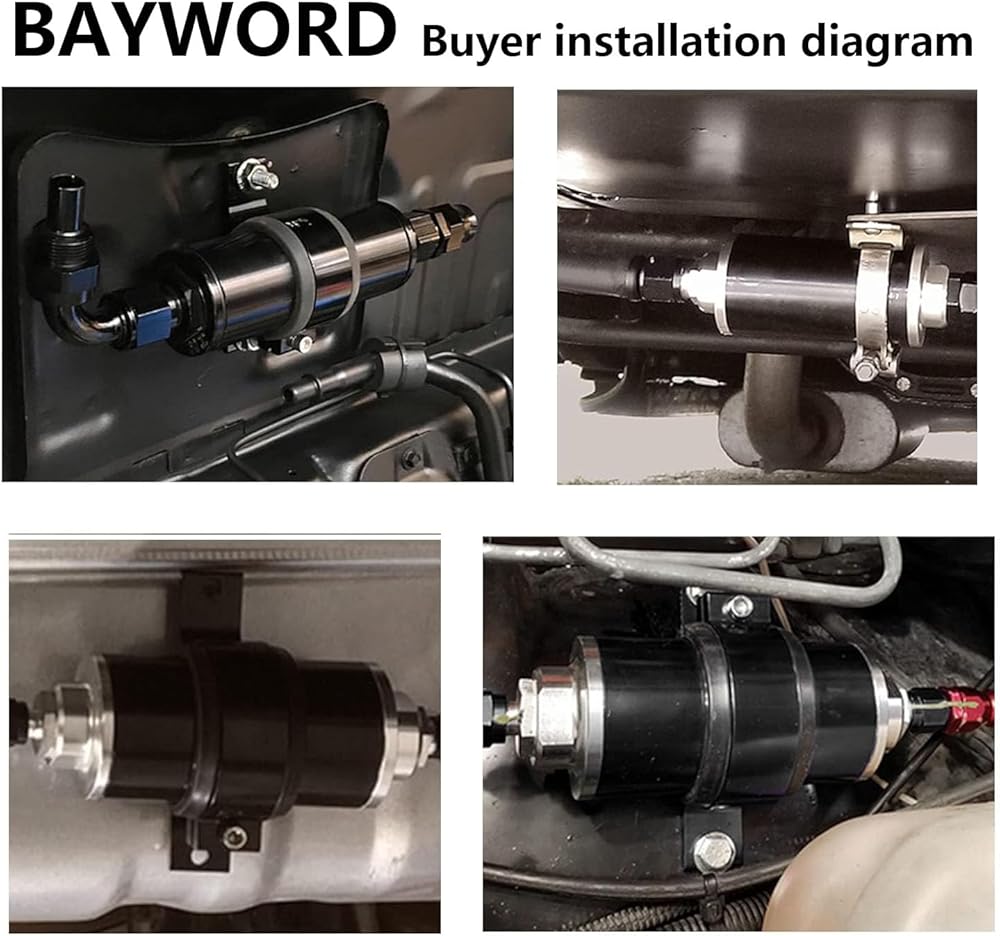 BAYWORD Buyer installation diagram