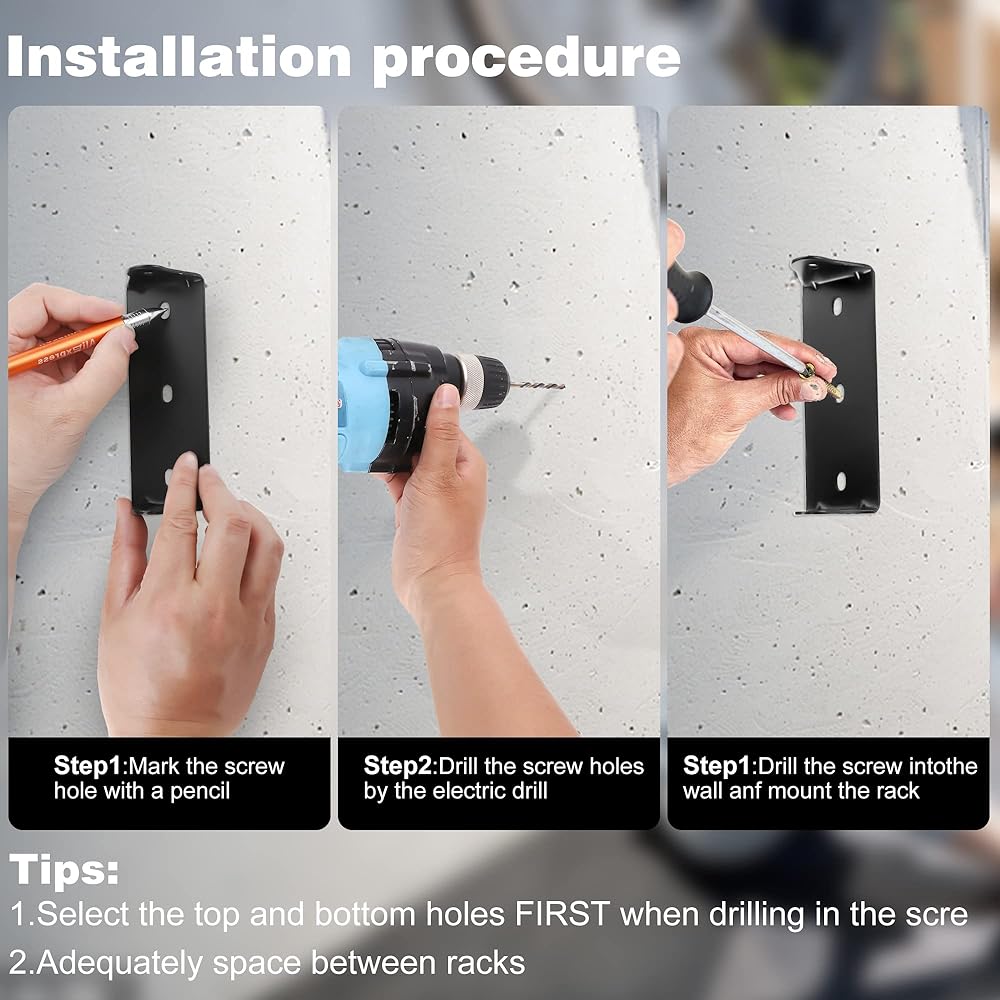 Installation procedure

Step1:Mark the screw hole with a pencil

Step2:Drill the screw holes by the electric drill

Step1:Drill the screw intothe wall anf mount the rack

Tips:
1.Select the top and bottom holes FIRST when drilling in the scre
2.Adequately space between racks