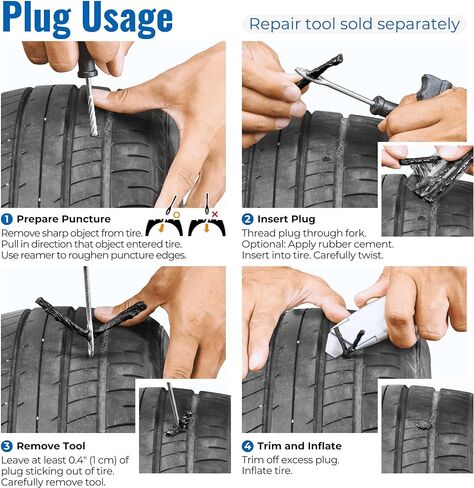 Plug Usage

Repair tool sold separately

1 Prepare Puncture
Remove sharp object from tire. Pull in direction that object entered tire. Use reamer to roughen puncture edges.

2 Insert Plug
Thread plug through fork. Optional: Apply rubber cement. Insert into tire. Carefully twist.

3 Remove Tool
Leave at least 0.4" (1 cm) of plug sticking out of tire. Carefully remove tool.

4 Trim and Inflate
Trim off excess plug. Inflate tire.