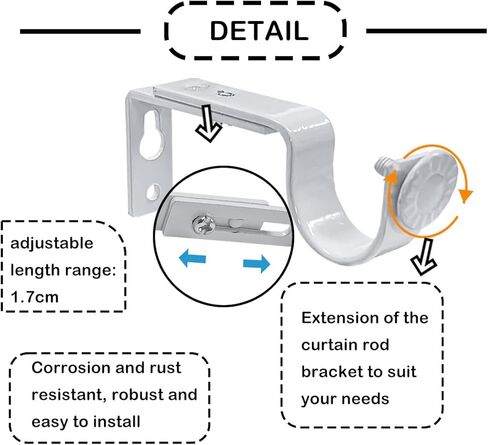 DETAIL

adjustable length range: 1.7cm

Extension of the curtain rod bracket to suit your needs

Corrosion and rust resistant, robust and easy to install