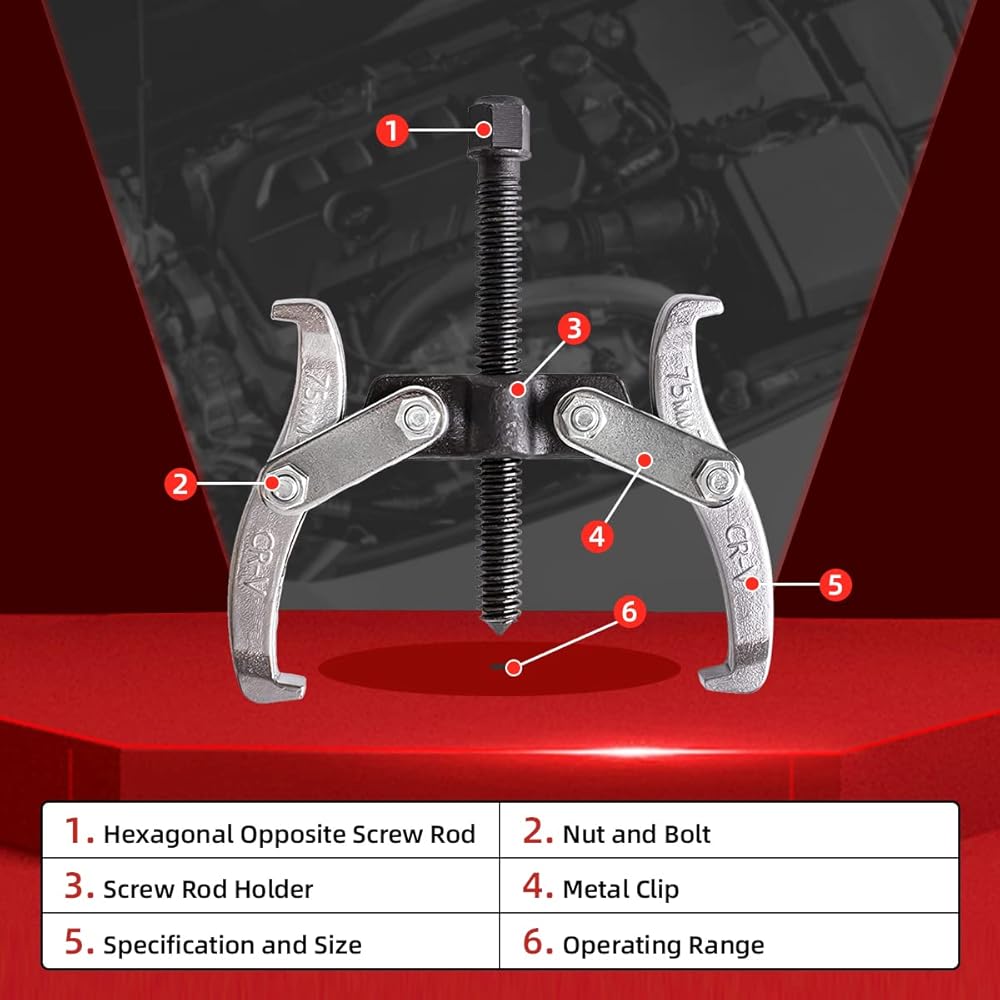 1

3

75MM

75MM

2

4

CR-V

CR-V

5

6

| 1. Hexagonal Opposite Screw Rod | 2. Nut and Bolt |
|---|---|
| 3. Screw Rod Holder | 4. Metal Clip |
| 5. Specification and Size | 6. Operating Range |