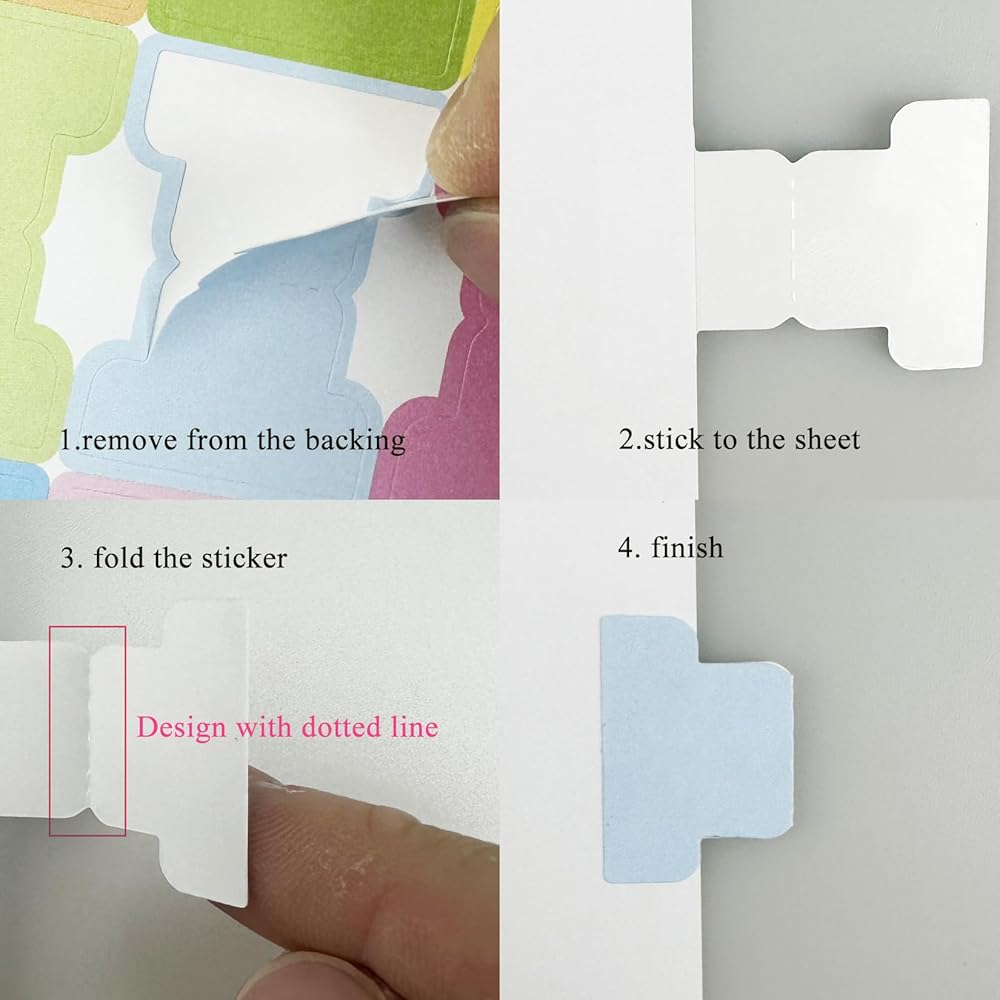 1.remove from the backing

2.stick to the sheet

3. fold the sticker

Design with dotted line

4. finish