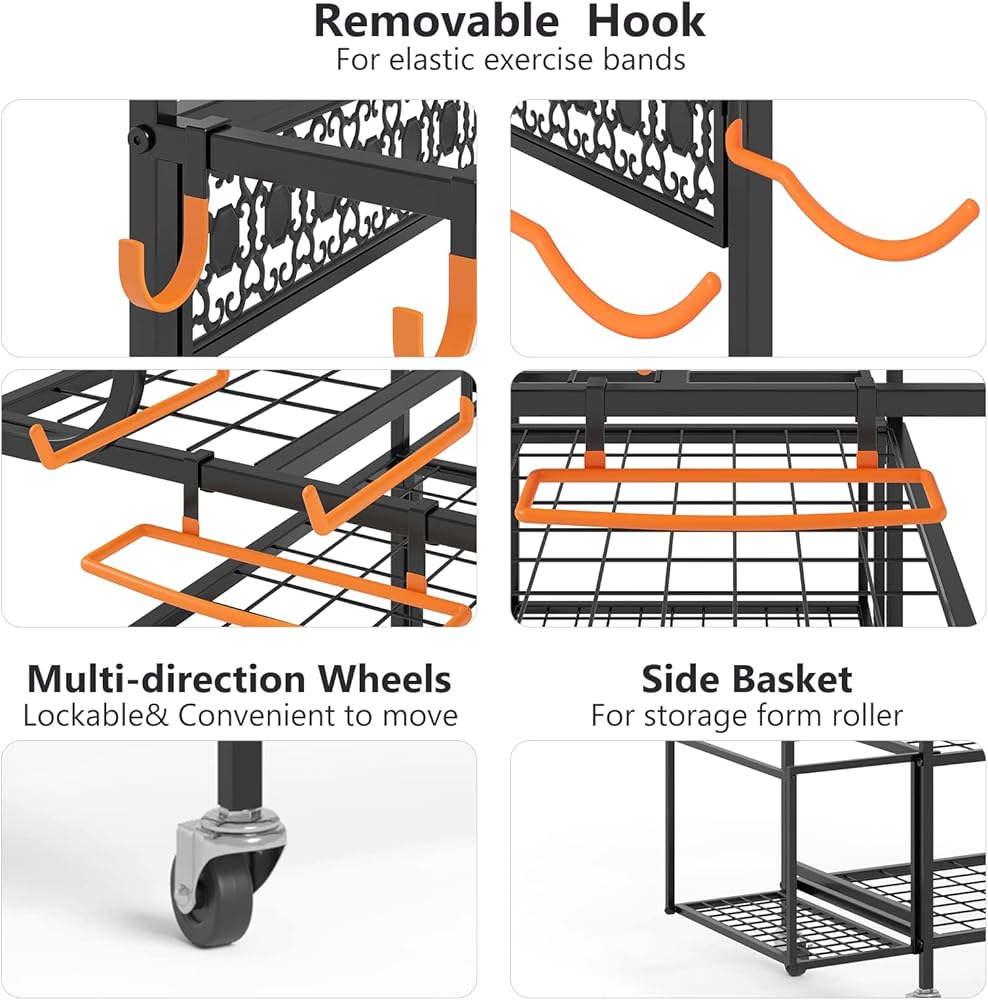 Removable Hook
For elastic exercise bands

Multi-direction Wheels
Lockable& Convenient to move

Side Basket
For storage form roller