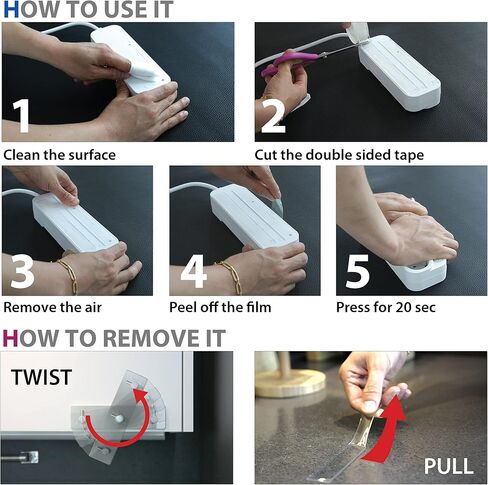 HOW TO USE IT

1

Clean the surface

2

Cut the double sided tape

3

Remove the air

4

Peel off the film

5

Press for 20 sec

HOW TO REMOVE IT

TWIST

PULL