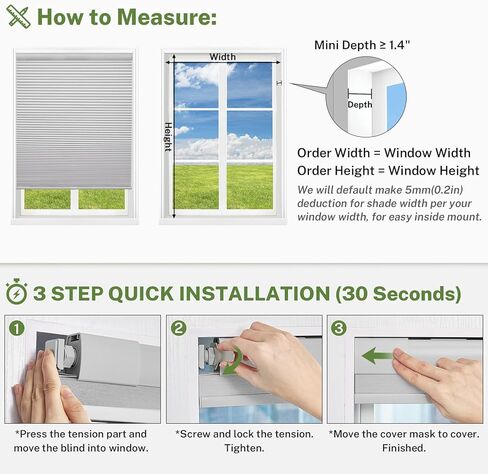 How to Measure:

Width

Height

Mini Depth ≥ 1.4"

Depth

Order Width = Window Width
Order Height = Window Height

We will default make 5mm(0.2in) deduction for shade width per your window width, for easy inside mount.

3 STEP QUICK INSTALLATION (30 Seconds)

1
*Press the tension part and move the blind into window.

2
*Screw and lock the tension. Tighten.

3
*Move the cover mask to cover. Finished.