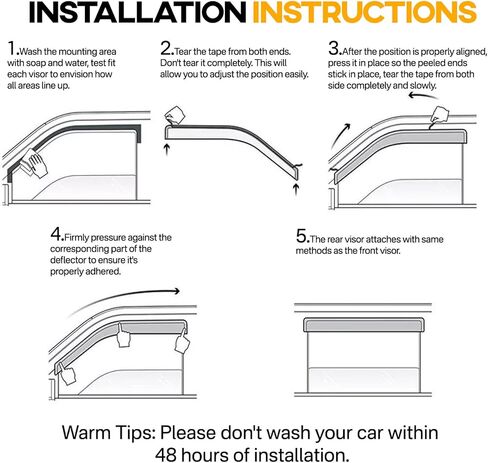 INSTALLATION INSTRUCTIONS

1.Wash the mounting area with soap and water, test fit each visor to envision how all areas line up.

2.Tear the tape from both ends. Don't tear it completely. This will allow you to adjust the position easily.

3.After the position is properly aligned, press it in place so the peeled ends stick in place, tear the tape from both side completely and slowly.

4.Firmly pressure against the corresponding part of the deflector to ensure it's properly adhered.

5.The rear visor attaches with same methods as the front visor.

Warm Tips: Please don't wash your car within 48 hours of installation.