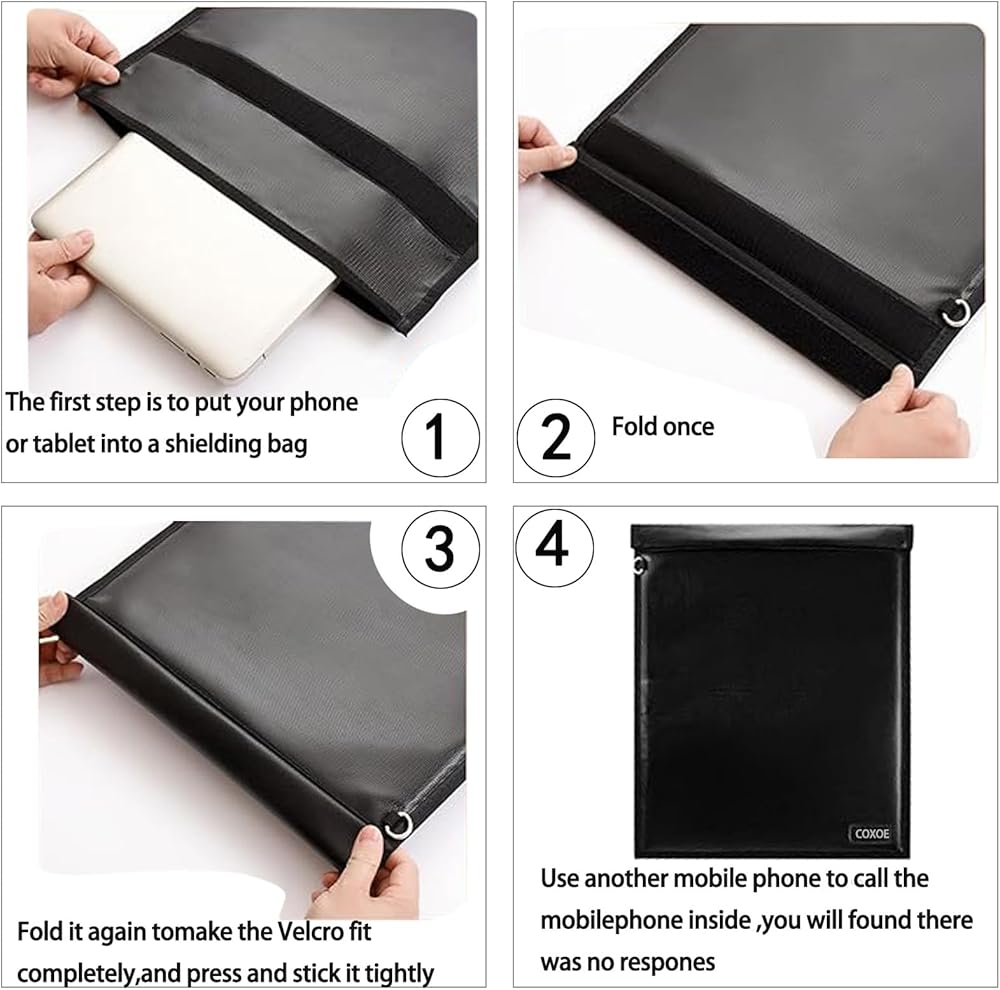 The first step is to put your phone or tablet into a shielding bag

1

2

Fold once

3

Fold it again tomake the Velcro fit completely,and press and stick it tightly

4

COXOE

Use another mobile phone to call the mobilephone inside ,you will found there was no respones