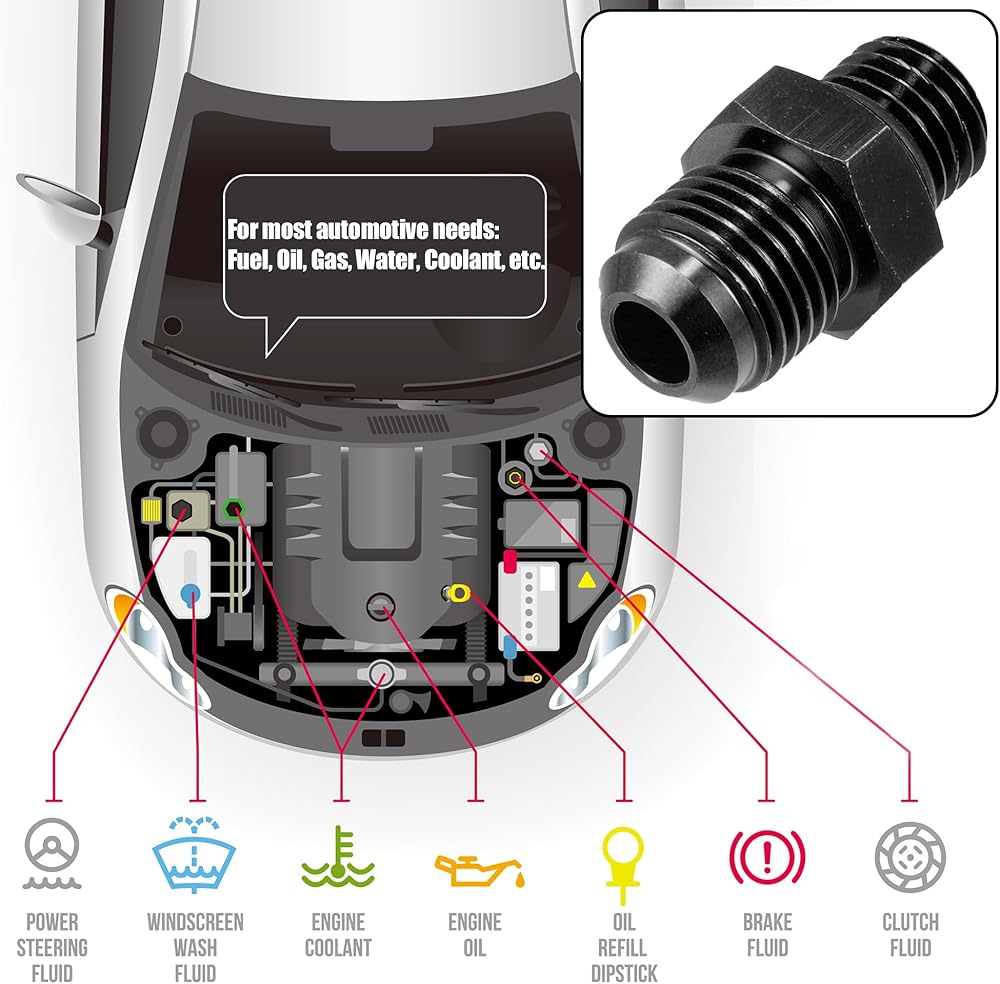 For most automotive needs:
Fuel, Oil, Gas, Water, Coolant, etc.

POWER STEERING FLUID

WINDSCREEN WASH FLUID

ENGINE COOLANT

ENGINE OIL

OIL REFILL DIPSTICK

BRAKE FLUID

CLUTCH FLUID