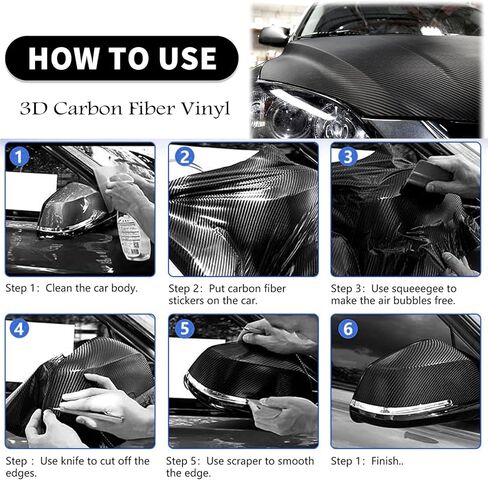 HOW TO USE

3D Carbon Fiber Vinyl

1

Step 1: Clean the car body.

2

Step 2: Put carbon fiber stickers on the car.

3

Step 3: Use squeeegee to make the air bubbles free.

4

Step : Use knife to cut off the edges.

5

Step 5: Use scraper to smooth the edge.

6

Step 1: Finish..