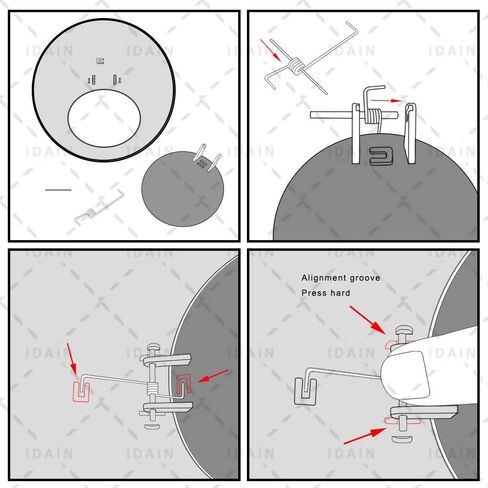 IDAIN

Alignment groove
Press hard