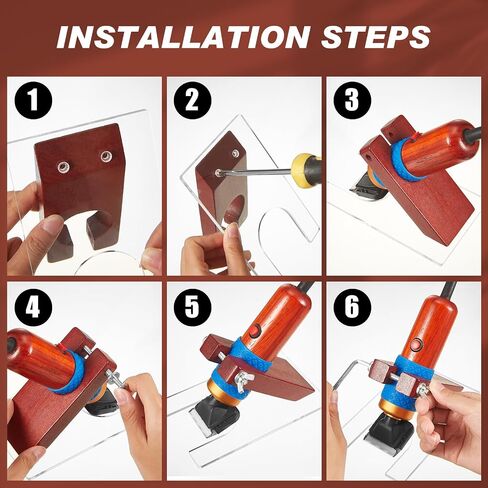 INSTALLATION STEPS

1

2

3

4

5

6