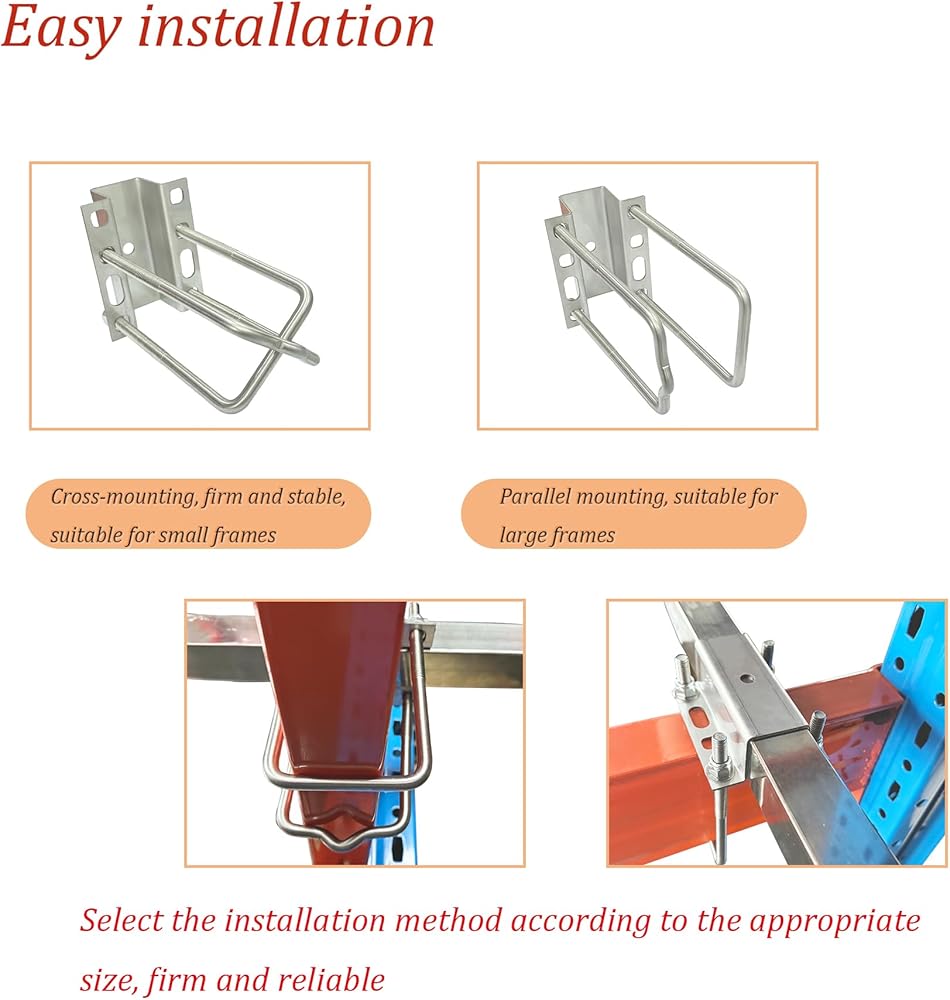 Easy installation

Cross-mounting, firm and stable, suitable for small frames

Parallel mounting, suitable for large frames

Select the installation method according to the appropriate size, firm and reliable