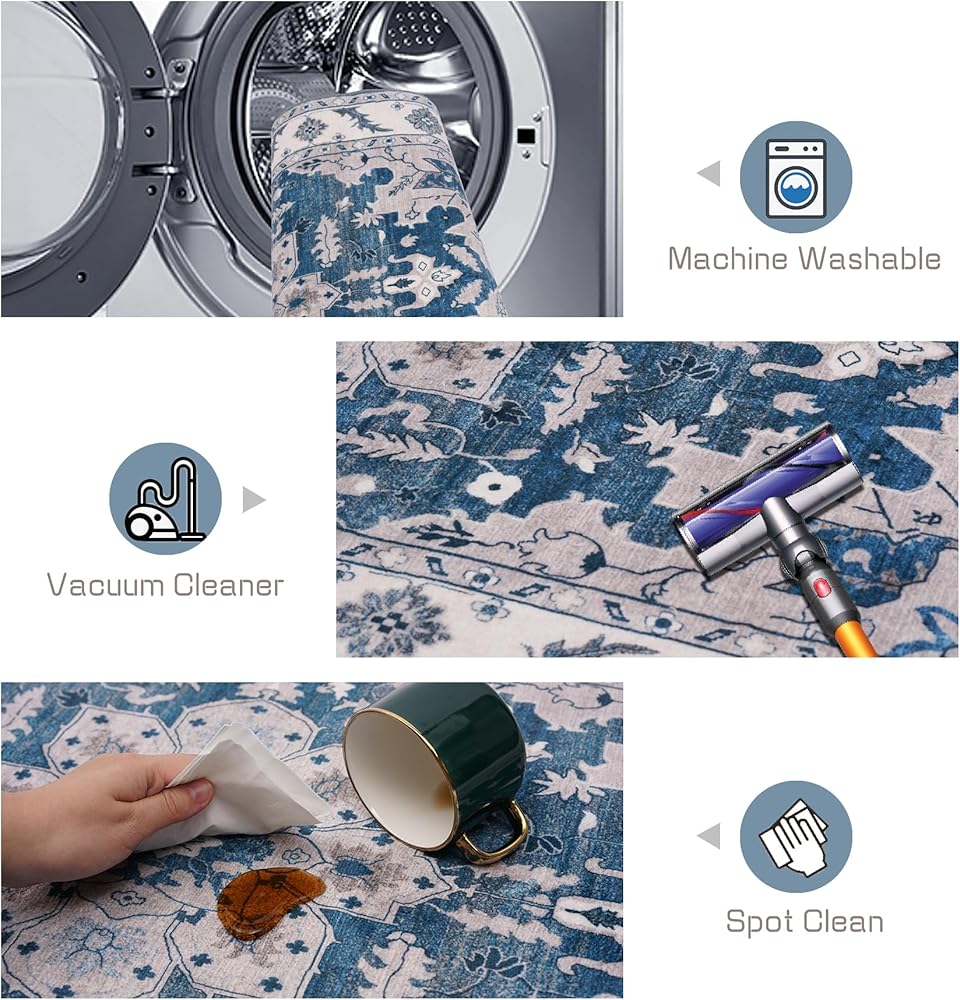 Machine Washable

Vacuum Cleaner

Spot Clean