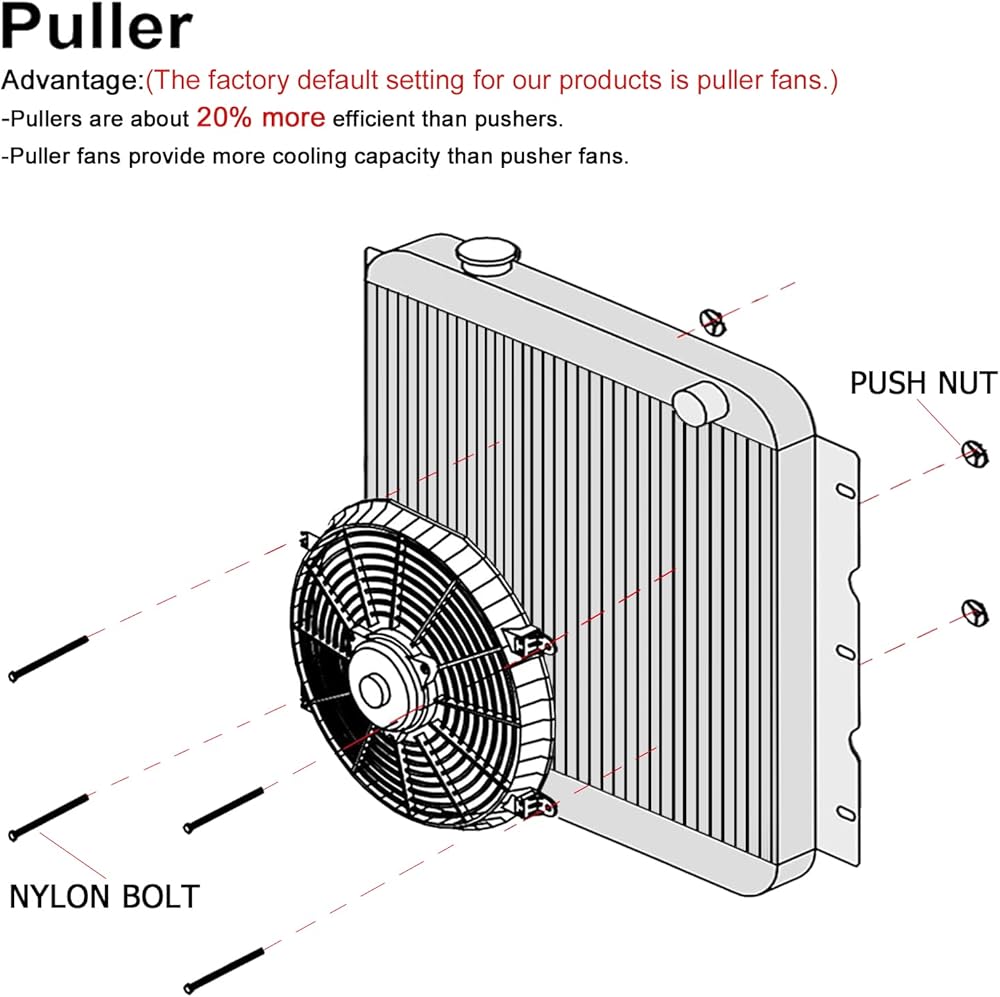 Puller

Advantage:(The factory default setting for our products is puller fans.)
-Pullers are about 20% more efficient than pushers.
-Puller fans provide more cooling capacity than pusher fans.

PUSH NUT

NYLON BOLT