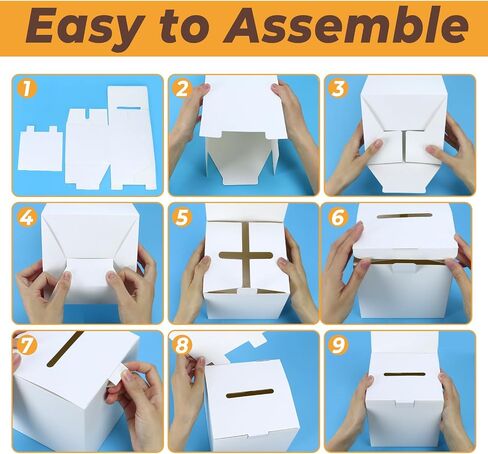 Easy to Assemble

1

2

3

4

5

6

7

8

9