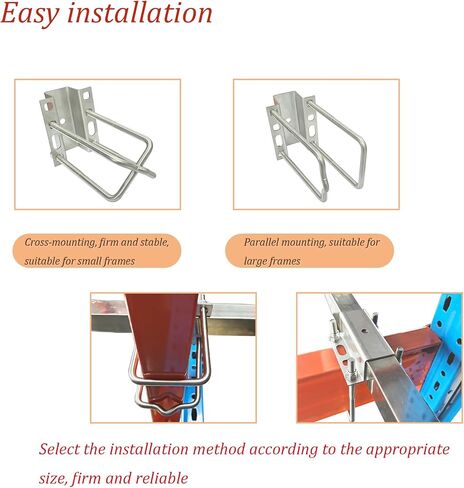 Easy installation

Cross-mounting, firm and stable, suitable for small frames

Parallel mounting, suitable for large frames

Select the installation method according to the appropriate size, firm and reliable