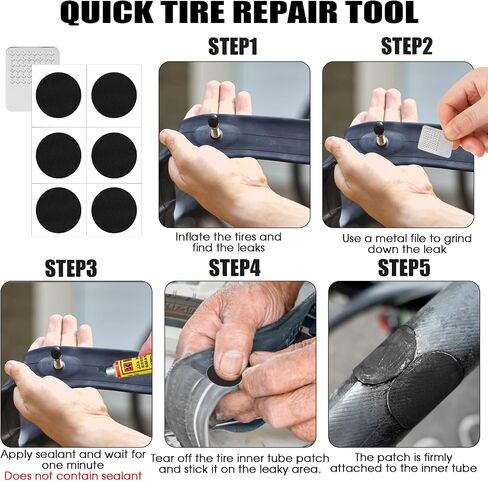 QUICK TIRE REPAIR TOOL

STEP1

Inflate the tires and find the leaks

STEP2

Use a metal file to grind down the leak

STEP3

Apply sealant and wait for one minute
Does not contain sealant

STEP4

Tear off the tire inner tube patch and stick it on the leaky area.

STEP5

The patch is firmly attached to the inner tube