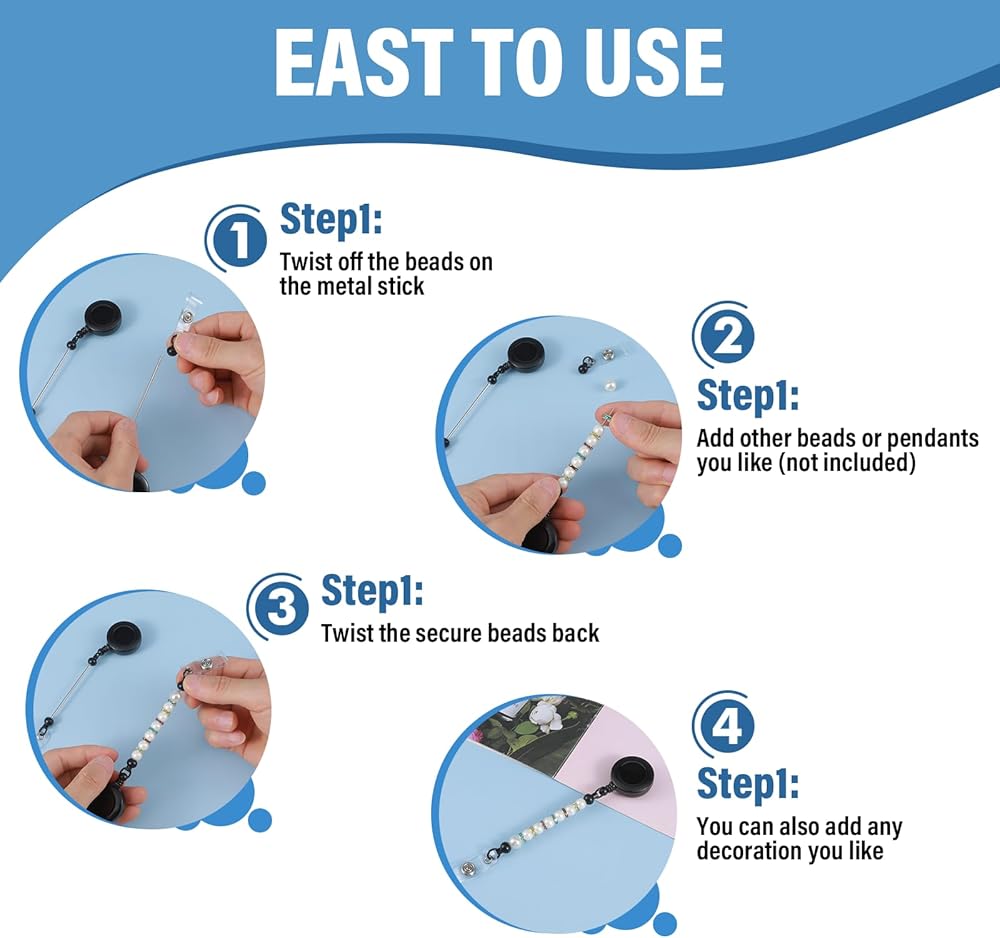 EAST TO USE

1
Step1:
Twist off the beads on the metal stick

2
Step1:
Add other beads or pendants you like (not included)

3
Step1:
Twist the secure beads back

4
Step1:
You can also add any decoration you like