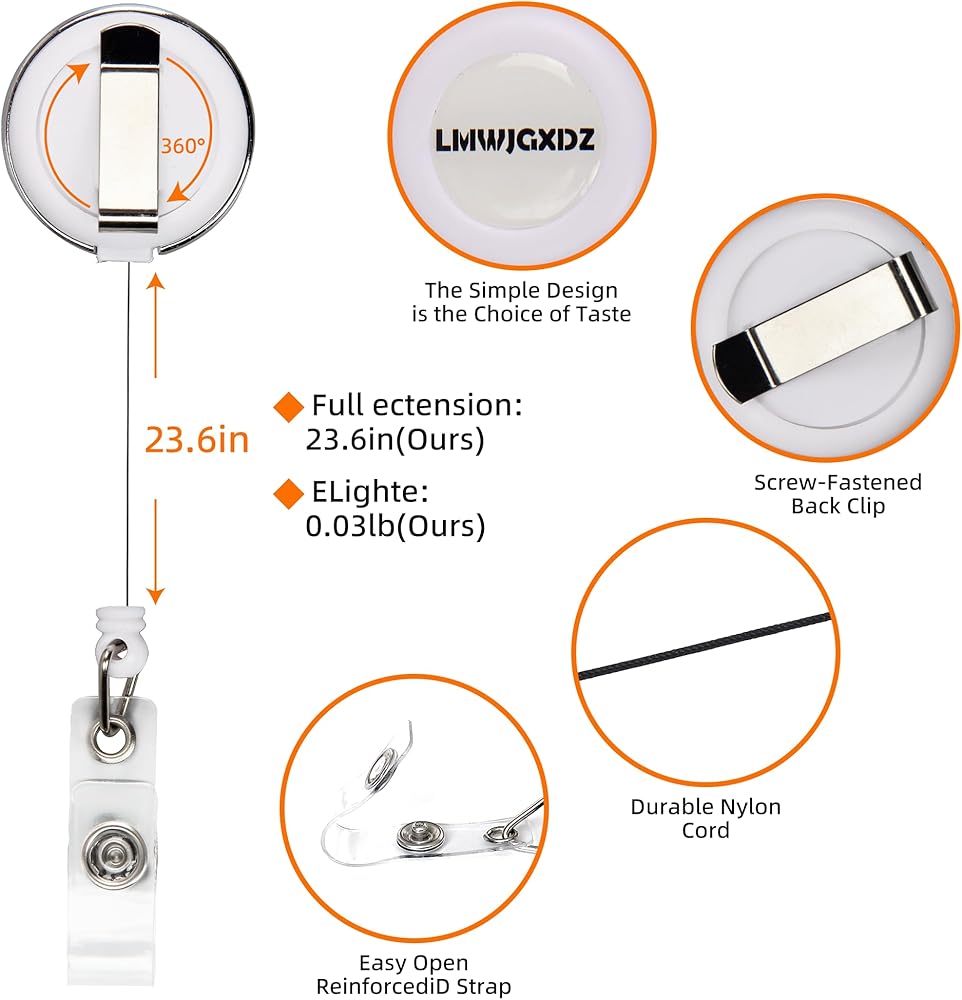 360°

LMWJGXDZ

The Simple Design
is the Choice of Taste

23.6in

Full ectension:
23.6in(Ours)

ELighte:
0.03lb(Ours)

Screw-Fastened
Back Clip

Durable Nylon
Cord

Easy Open
ReinforcediD Strap