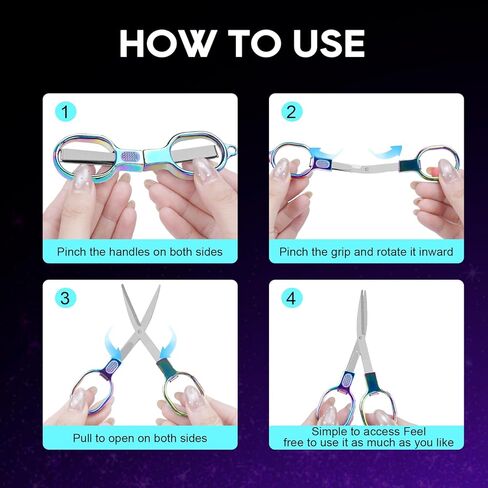 HOW TO USE

1

Pinch the handles on both sides

2

Pinch the grip and rotate it inward

3

Pull to open on both sides

4

Simple to access Feel free to use it as much as you like