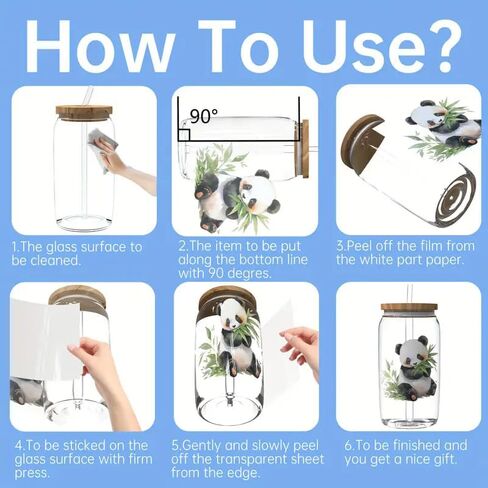 How To Use?

90°

1.The glass surface to be cleaned.

2.The item to be put along the bottom line with 90 degres.

3.Peel off the film from the white part paper.

4.To be sticked on the glass surface with firm press.

5.Gently and slowly peel off the transparent sheet from the edge.

6.To be finished and you get a nice gift.