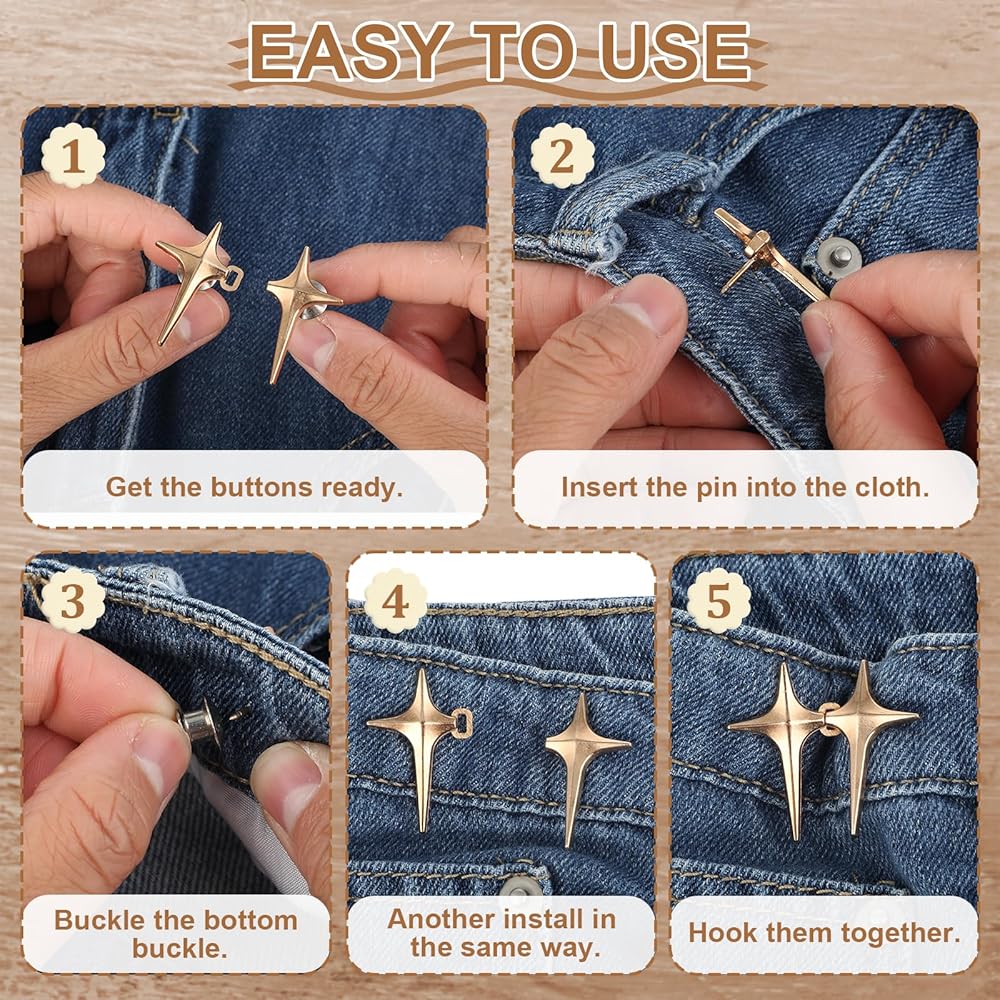 EASY TO USE

1
Get the buttons ready.

2
Insert the pin into the cloth.

3
Buckle the bottom buckle.

4
Another install in the same way.

5
Hook them together.