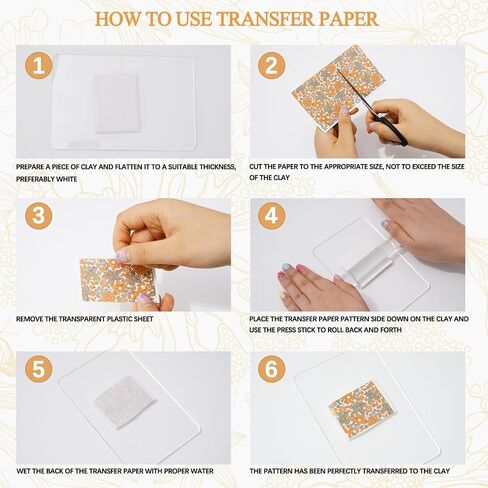 HOW TO USE TRANSFER PAPER

1

PREPARE A PIECE OF CLAY AND FLATTEN IT TO A SUITABLE THICKNESS, PREFERABLY WHITE

2

CUT THE PAPER TO THE APPROPRIATE SIZE, NOT TO EXCEED THE SIZE OF THE CLAY

3

REMOVE THE TRANSPARENT PLASTIC SHEET

4

PLACE THE TRANSFER PAPER PATTERN SIDE DOWN ON THE CLAY AND USE THE PRESS STICK TO ROLL BACK AND FORTH

5

WET THE BACK OF THE TRANSFER PAPER WITH PROPER WATER

6

THE PATTERN HAS BEEN PERFECTLY TRANSFERRED TO THE CLAY