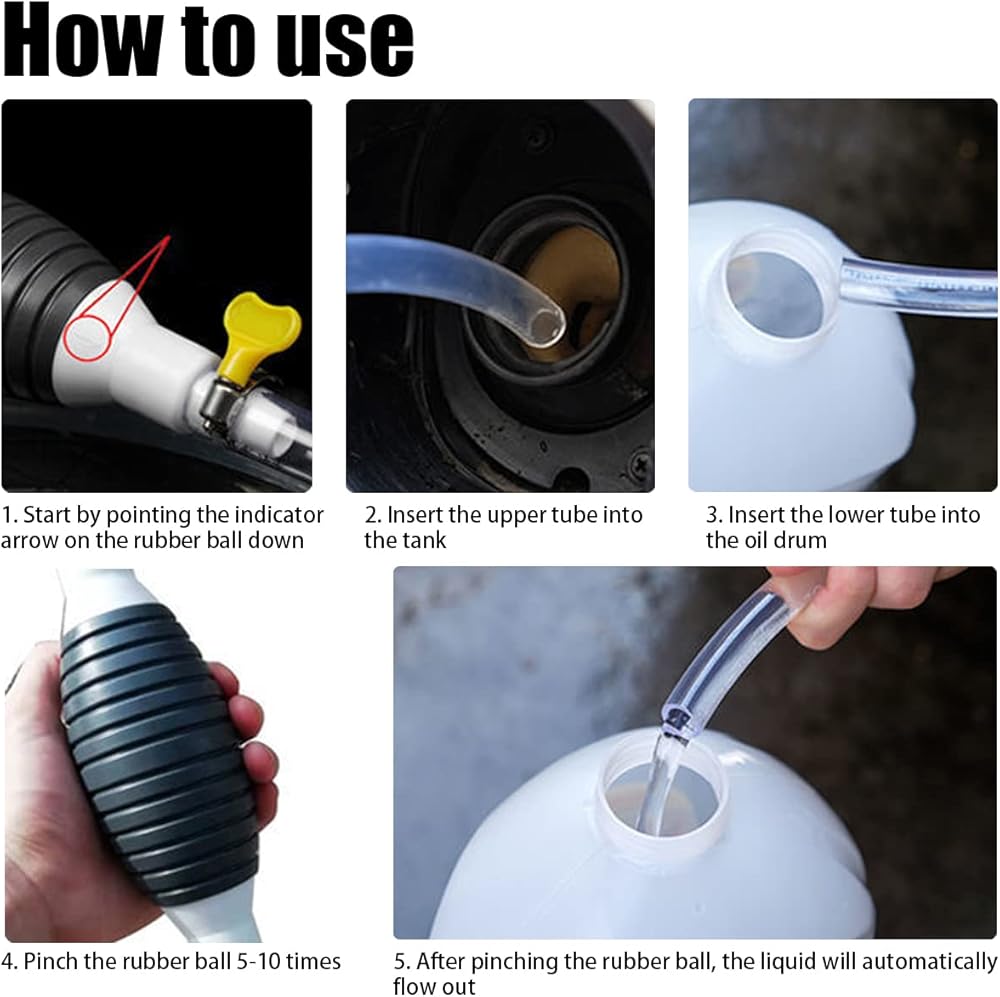 How to use

1. Start by pointing the indicator arrow on the rubber ball down

2. Insert the upper tube into the tank

3. Insert the lower tube into the oil drum

4. Pinch the rubber ball 5-10 times

5. After pinching the rubber ball, the liquid will automatically flow out