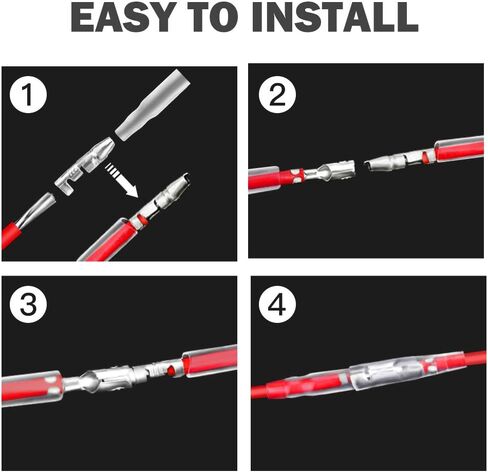 EASY TO INSTALL

1

2

3

4