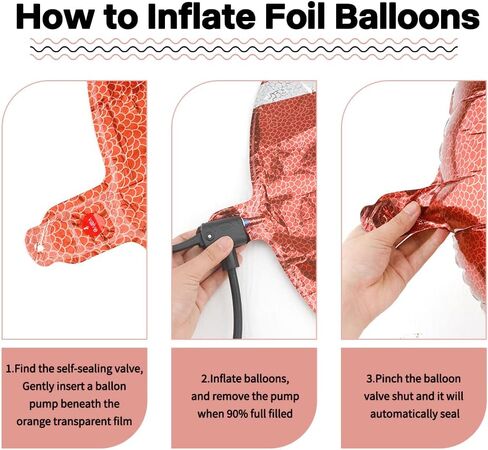 How to Inflate Foil Balloons

1.Find the self-sealing valve, Gently insert a ballon pump beneath the orange transparent film

2.Inflate balloons, and remove the pump when 90% full filled

3.Pinch the balloon valve shut and it will automatically seal