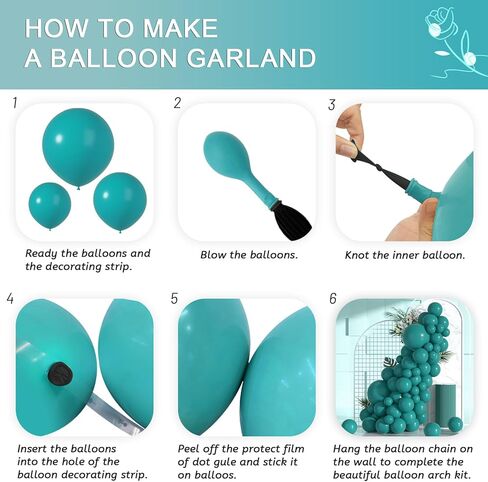 HOW TO MAKE
A BALLOON GARLAND

1

Ready the balloons and the decorating strip.

2

Blow the balloons.

3

Knot the inner balloon.

4

Insert the balloons into the hole of the balloon decorating strip.

5

Peel off the protect film of dot gule and stick it on balloos.

6

Hang the balloon chain on the wall to complete the beautiful balloon arch kit.