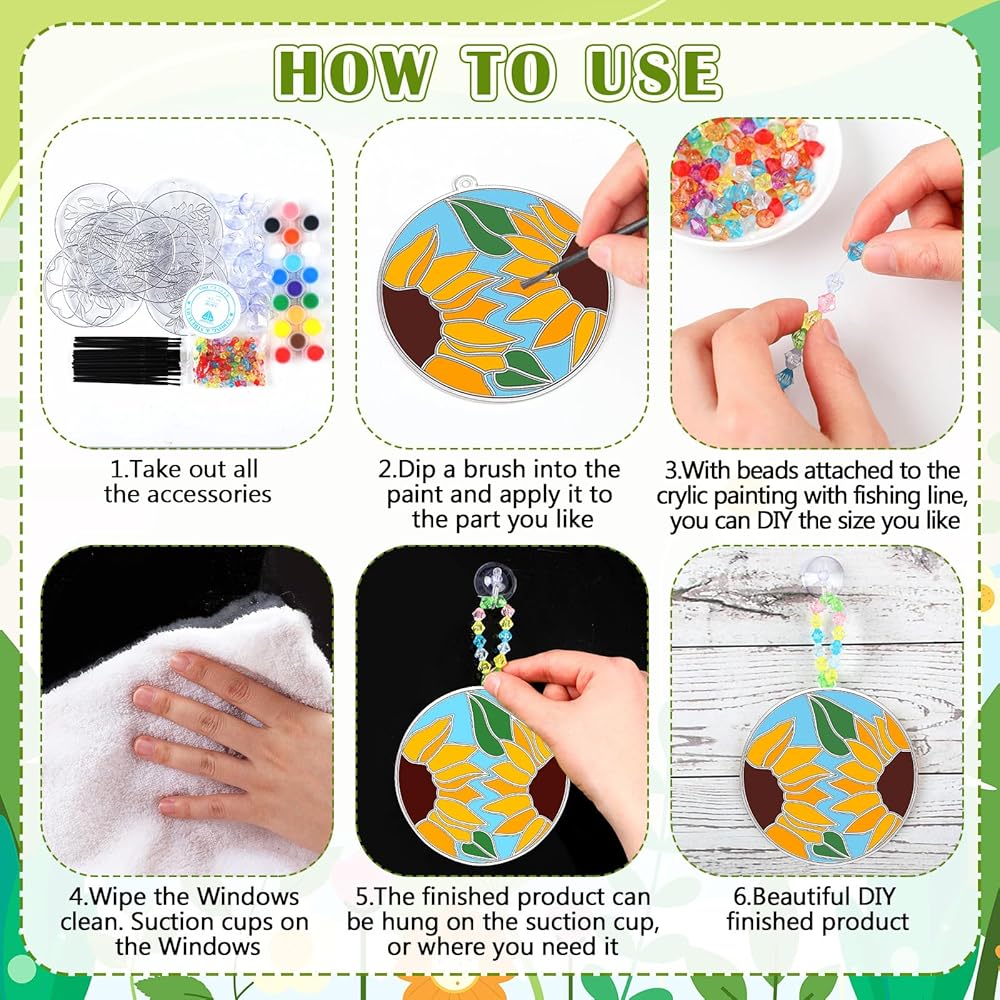 HOW TO USE

1.Take out all the accessories

2.Dip a brush into the paint and apply it to the part you like

3.With beads attached to the crylic painting with fishing line, you can DIY the size you like

4.Wipe the Windows clean. Suction cups on the Windows

5.The finished product can be hung on the suction cup, or where you need it

6.Beautiful DIY finished product