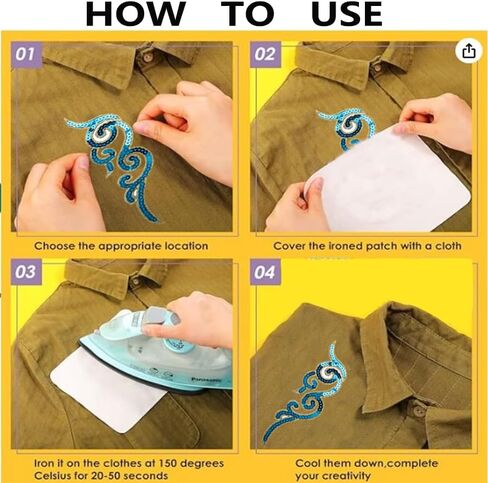 HOW TO USE

01

Choose the appropriate location

02

Cover the ironed patch with a cloth

03

Panasonic

Iron it on the clothes at 150 degrees Celsius for 20-50 seconds

04

Cool them down,complete your creativity