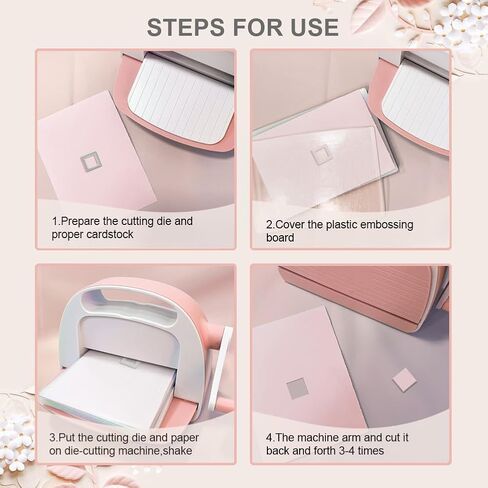 STEPS FOR USE

1.Prepare the cutting die and proper cardstock

2.Cover the plastic embossing board

3.Put the cutting die and paper on die-cutting machine,shake

4.The machine arm and cut it back and forth 3-4 times