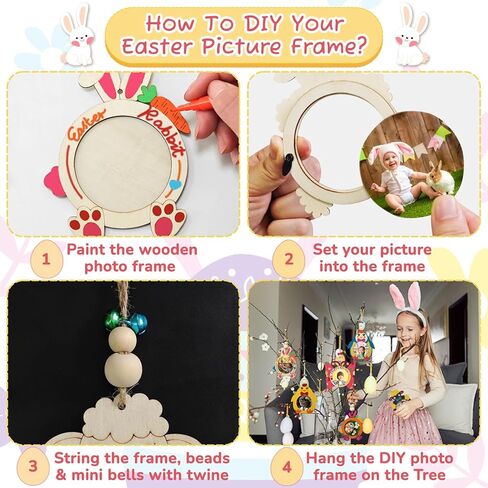 How To DIY Your Easter Picture Frame?

Easter Rabbit

1 Paint the wooden photo frame

2 Set your picture into the frame

3 String the frame, beads & mini bells with twine

4 Hang the DIY photo frame on the Tree